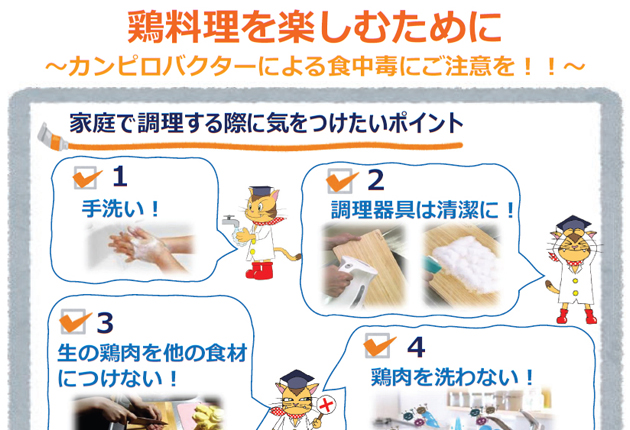 鶏料理を楽しむために
～カンピロバクターによる食中毒にご注意を！！～

家庭で調理する際に気をつけたいポイント

1
手洗い！

2
調理器具は清潔に！

3
生の鶏肉を他の食材につけない！

4
鶏肉を洗わない！